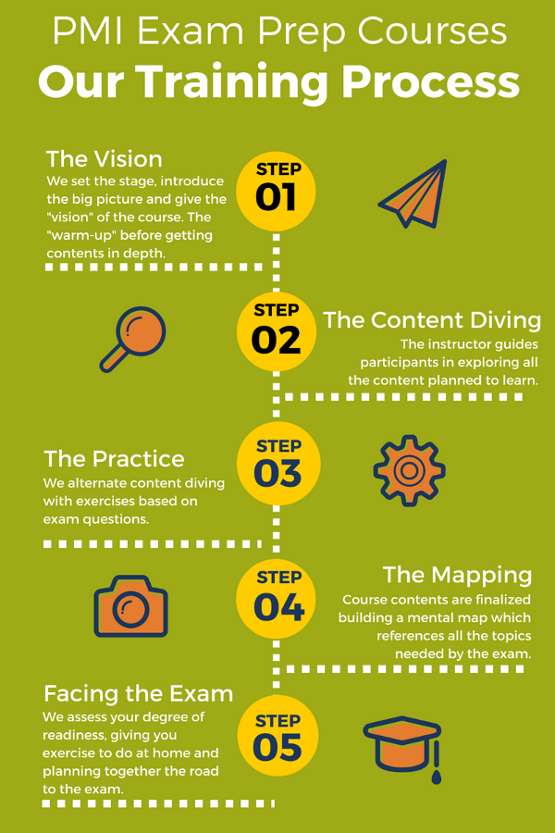 PMI Exam Prep Courses
Our Training Process

The Vision
We set the stage, introduce the big picture and give the "vision" of the course. The "warm-up" before getting contents in depth.

STEP
01

STEP
02

The Content Diving
The instructor guides participants in exploring all the content planned to learn.

The Practice
We alternate content diving with exercises based on exam questions.

STEP
03

STEP
04

The Mapping
Course contents are finalized building a mental map which references all the topics needed by the exam.

Facing the Exam
We assess your degree of readiness, giving you exercise to do at home and planning together the road to the exam.

STEP
05